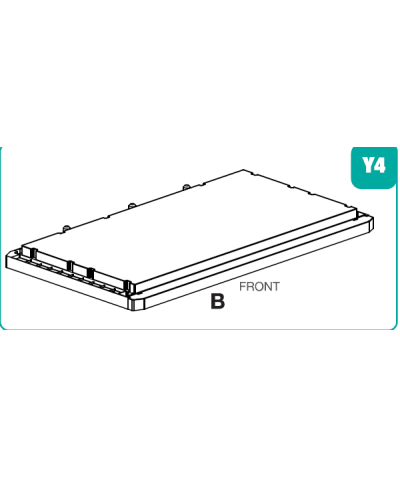 Y4

FRONT

B